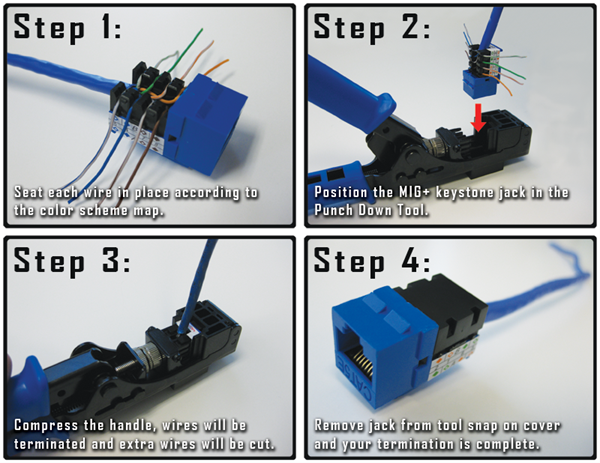 Step 1:

Seat each wire in place according to the color scheme map.

Step 2:

Position the MIG+ keystone jack in the Punch Down Tool.

Step 3:

Compress the handle, wires will be terminated and extra wires will be cut.

Step 4:

CAT5E

Remove jack from tool snap on cover and your termination is complete.